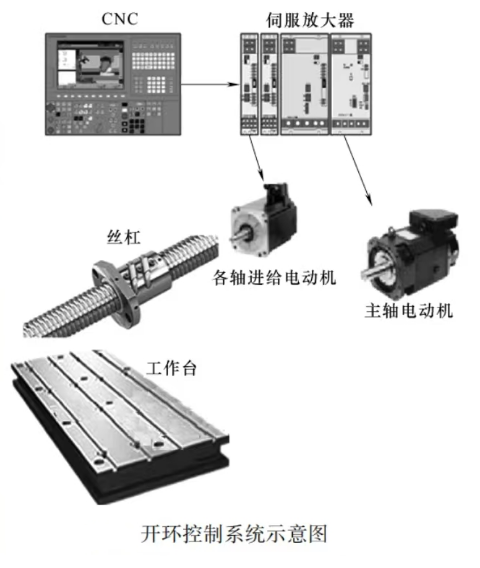 CNC

伺服放大器

丝杠

各轴进给电动机

主轴电动机

工作台

开环控制系统示意图